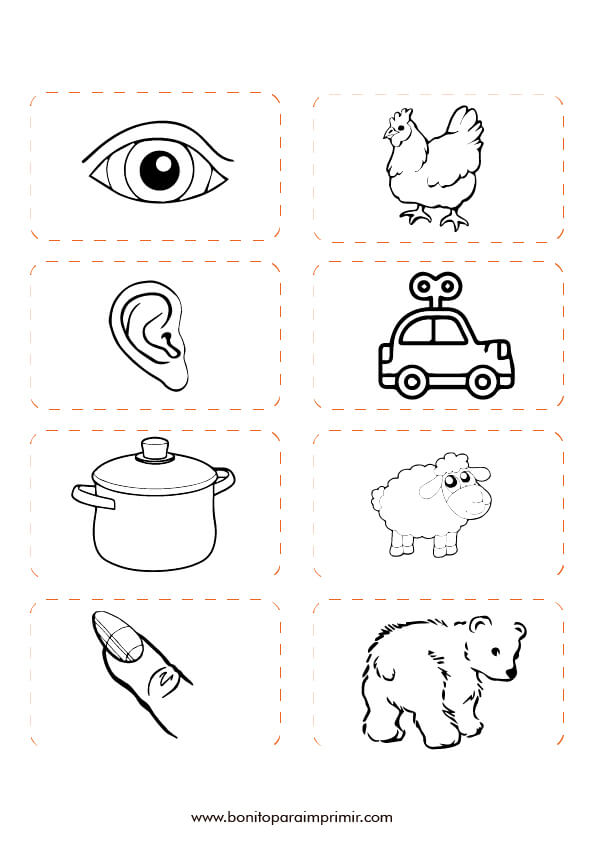 www.bonitoparaimprimir.com